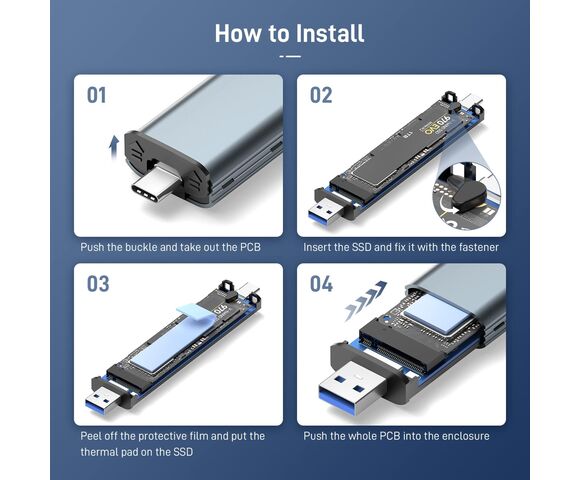 How to Install

01

Push the buckle and take out the PCB

02

970 EVO

Insert the SSD and fix it with the fastener

03

970

Peel off the protective film and put the thermal pad on the SSD

04

Push the whole PCB into the enclosure